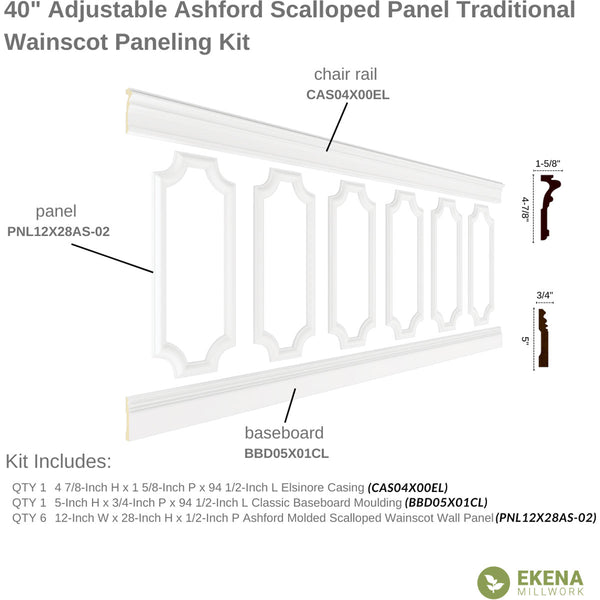 40" Adjustable Ashford Scalloped Panel Traditional Wainscot Paneling Kit

chair rail
CAS04X00EL

panel
PNL12X28AS-02

1-5/8"
4-7/8"

3/4"
5"

baseboard
BBD05X01CL

Kit Includes:

QTY 1 4 7/8-Inch H x 1 5/8-Inch P x 94 1/2-Inch L Elsinore Casing (CAS04X00EL)
QTY 1 5-Inch H x 3/4-Inch P x 94 1/2-Inch L Classic Baseboard Moulding (BBD05X01CL)
QTY 6 12-Inch W x 28-Inch H x 1/2-Inch P Ashford Molded Scalloped Wainscot Wall Panel (PNL12X28AS-02)

EKENA
MILLWORK