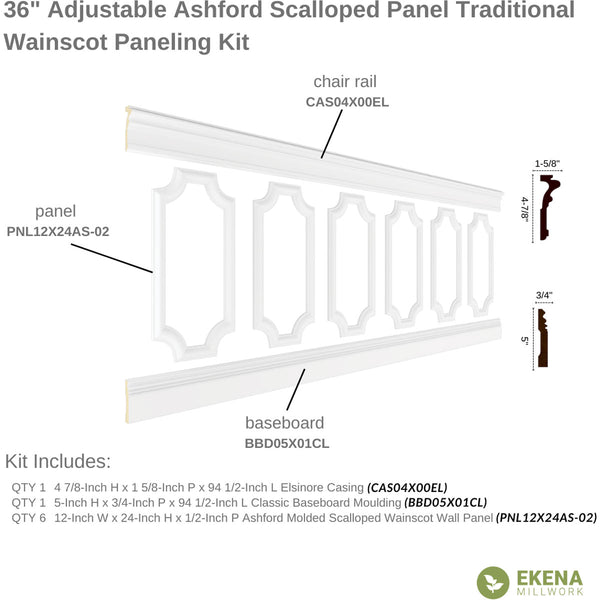 36" Adjustable Ashford Scalloped Panel Traditional Wainscot Paneling Kit

chair rail
CAS04X00EL

panel
PNL12X24AS-02

1-5/8"
4-7/8"

3/4"
5"

baseboard
BBD05X01CL

Kit Includes:

QTY 1 4 7/8-Inch H x 1 5/8-Inch P x 94 1/2-Inch L Elsinore Casing (CAS04X00EL)
QTY 1 5-Inch H x 3/4-Inch P x 94 1/2-Inch L Classic Baseboard Moulding (BBD05X01CL)
QTY 6 12-Inch W x 24-Inch H x 1/2-Inch P Ashford Molded Scalloped Wainscot Wall Panel (PNL12X24AS-02)

EKENA
MILLWORK