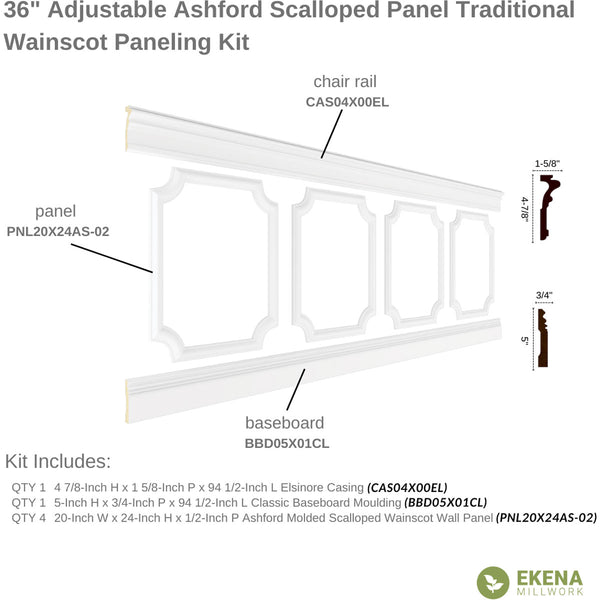 36" Adjustable Ashford Scalloped Panel Traditional Wainscot Paneling Kit

chair rail
CAS04X00EL

panel
PNL20X24AS-02

1-5/8"
4-7/8"

3/4"
5"

baseboard
BBD05X01CL

Kit Includes:

QTY 1 4 7/8-Inch H x 1 5/8-Inch P x 94 1/2-Inch L Elsinore Casing (CAS04X00EL)
QTY 1 5-Inch H x 3/4-Inch P x 94 1/2-Inch L Classic Baseboard Moulding (BBD05X01CL)
QTY 4 20-Inch W x 24-Inch H x 1/2-Inch P Ashford Molded Scalloped Wainscot Wall Panel (PNL20X24AS-02)

EKENA
MILLWORK