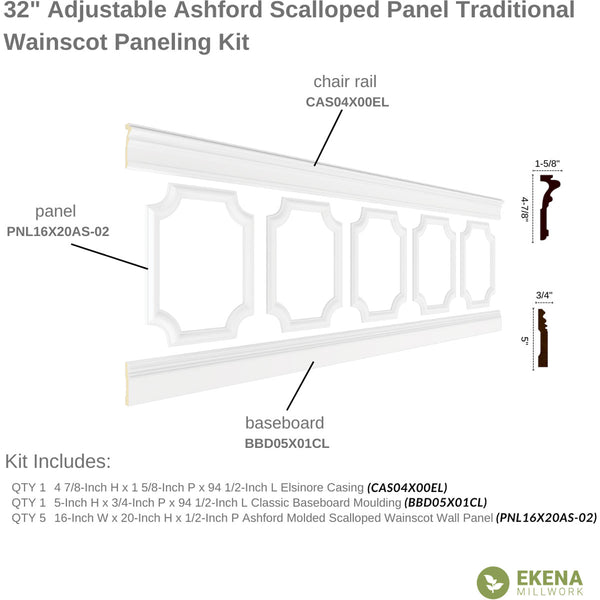 32" Adjustable Ashford Scalloped Panel Traditional Wainscot Paneling Kit

chair rail
CAS04X00EL

panel
PNL16X20AS-02

1-5/8"

4-7/8"

3/4"

5"

baseboard
BBD05X01CL

Kit Includes:

QTY 1 4 7/8-Inch H x 1 5/8-Inch P x 94 1/2-Inch L Elsinore Casing (CAS04X00EL)
QTY 1 5-Inch H x 3/4-Inch P x 94 1/2-Inch L Classic Baseboard Moulding (BBD05X01CL)
QTY 5 16-Inch W x 20-Inch H x 1/2-Inch P Ashford Molded Scalloped Wainscot Wall Panel (PNL16X20AS-02)

EKENA
MILLWORK