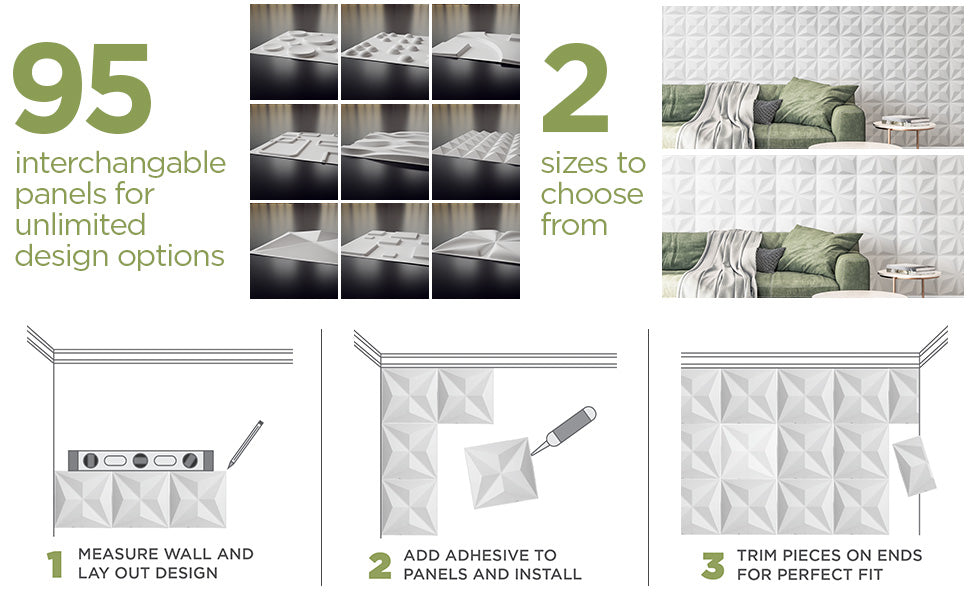 95
interchangable panels for unlimited design options

2
sizes to choose from

1 MEASURE WALL AND LAY OUT DESIGN

2 ADD ADHESIVE TO PANELS AND INSTALL

3 TRIM PIECES ON ENDS FOR PERFECT FIT